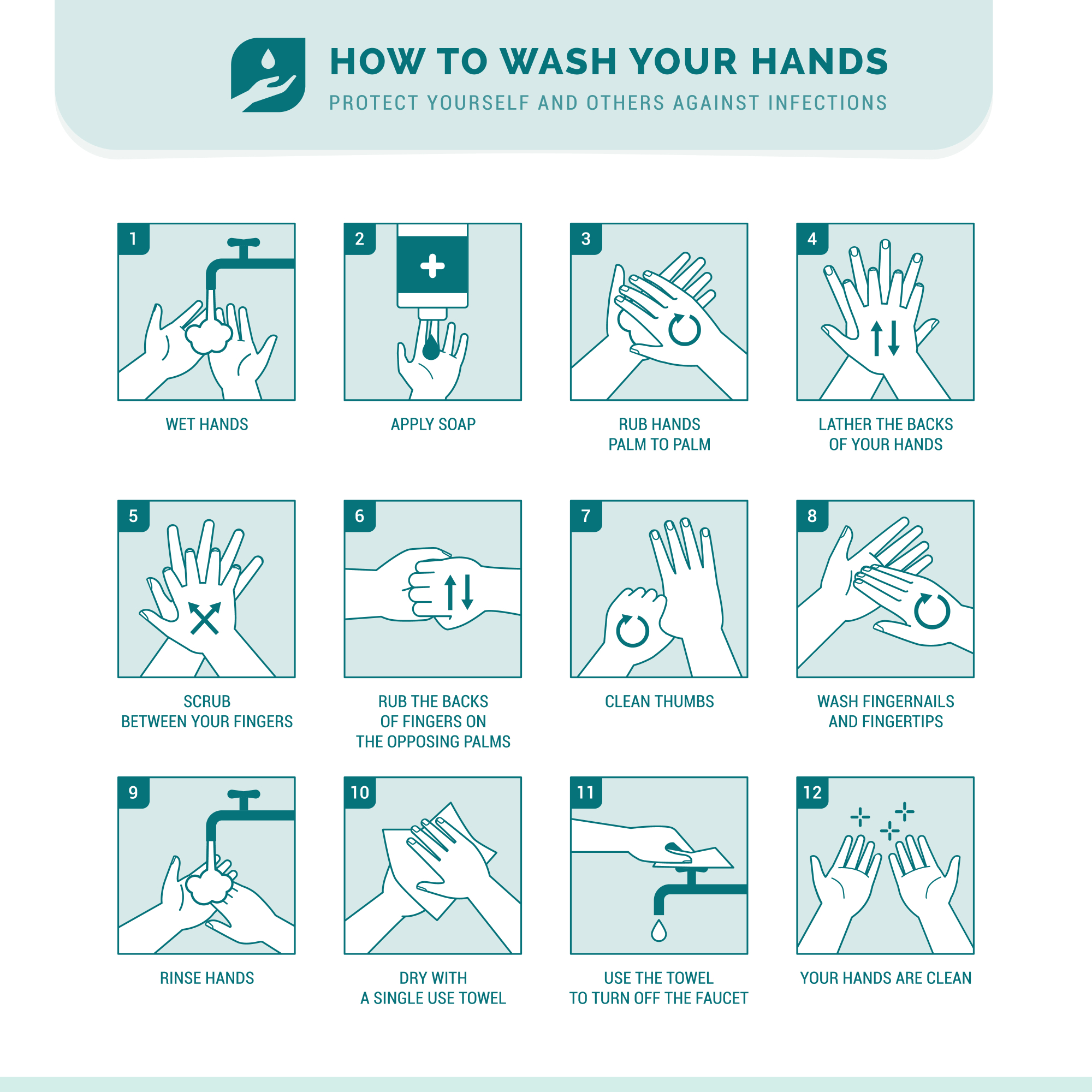 HOW TO WASH YOUR HANDS
PROTECT YOURSELF AND OTHERS AGAINST INFECTIONS

1
WET HANDS

2
APPLY SOAP

3
RUB HANDS PALM TO PALM

4
LATHER THE BACKS OF YOUR HANDS

5
SCRUB BETWEEN YOUR FINGERS

6
RUB THE BACKS OF FINGERS ON THE OPPOSING PALMS

7
CLEAN THUMBS

8
WASH FINGERNAILS AND FINGERTIPS

9
RINSE HANDS

10
DRY WITH A SINGLE USE TOWEL

11
USE THE TOWEL TO TURN OFF THE FAUCET

12
YOUR HANDS ARE CLEAN